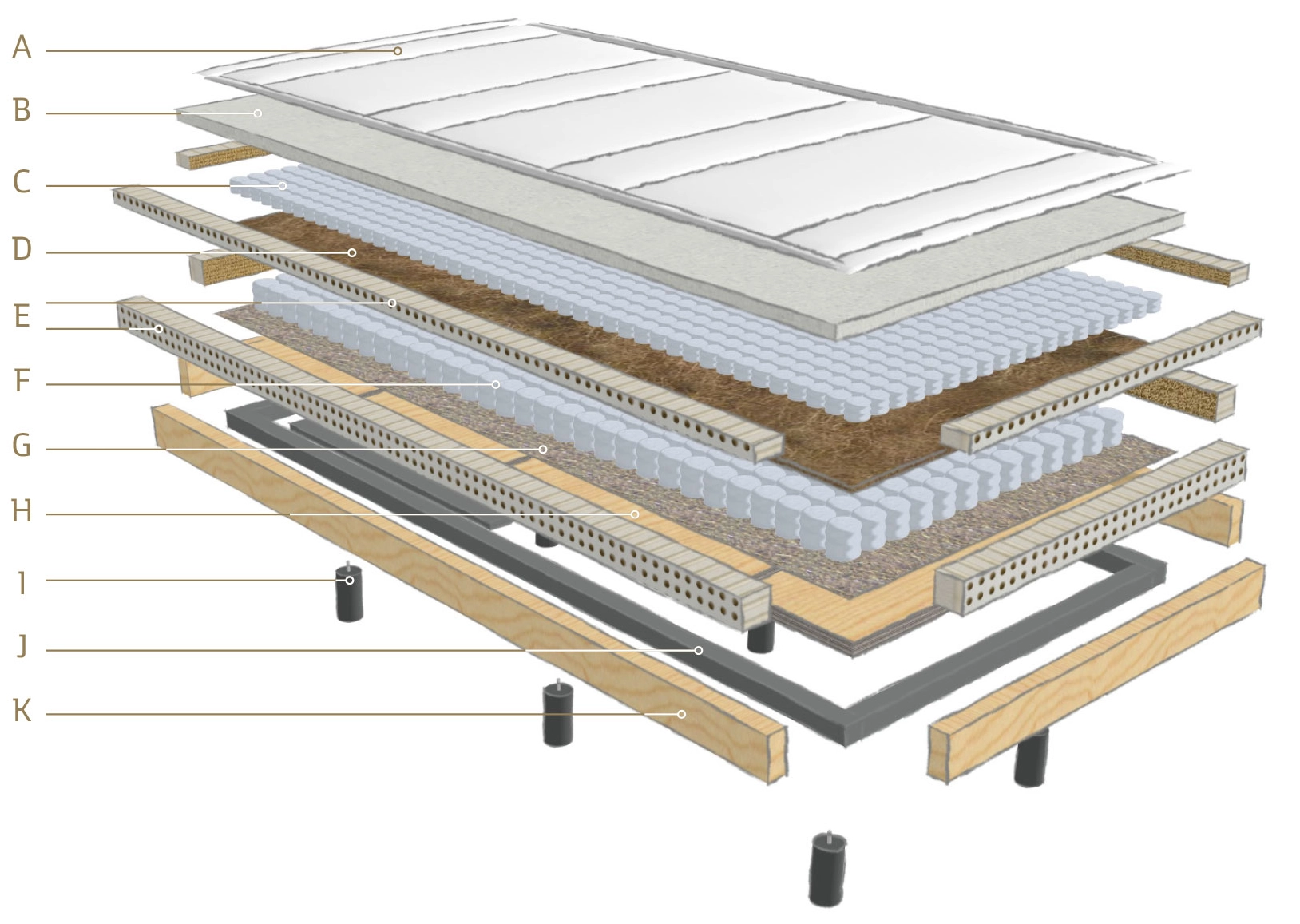 A
B
C
D
E
F
G
H
I
J
K